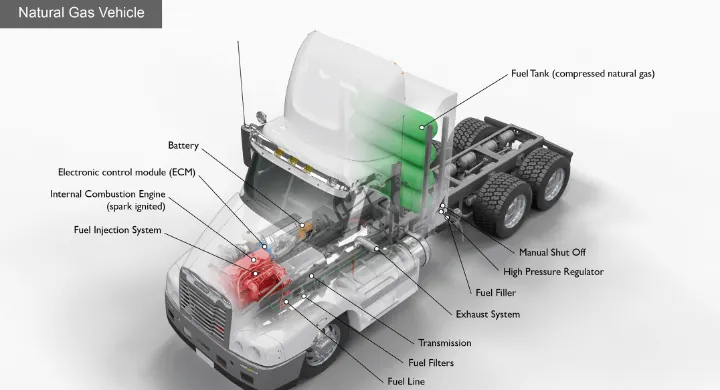 Natural Gas Vehicle

Fuel Tank (compressed natural gas)

Battery

Electronic control module (ECM)

Internal Combustion Engine (spark ignited)

Fuel Injection System

Manual Shut Off

High Pressure Regulator

Fuel Filler

Exhaust System

Transmission

Fuel Filters

Fuel Line